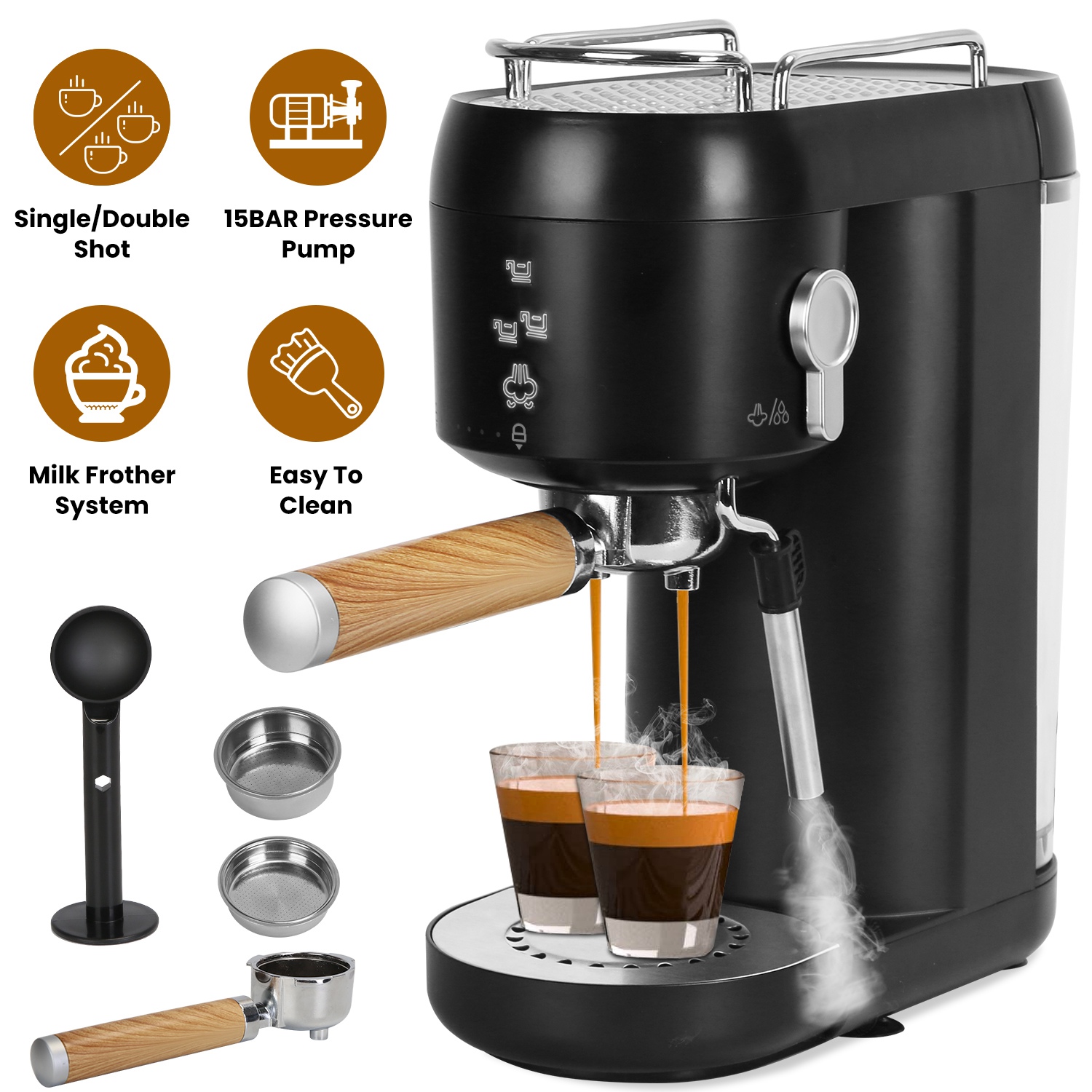 Single/Double Shot

15BAR Pressure Pump

Milk Frother System

Easy To Clean